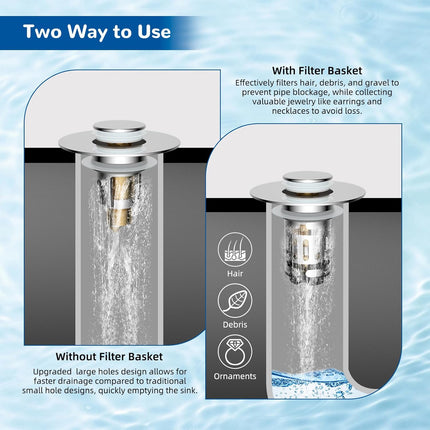 Two Way to Use

With Filter Basket

Effectively filters hair, debris, and gravel to prevent pipe blockage, while collecting valuable jewelry like earrings and necklaces to avoid loss.

Hair

Debris

Ornaments

Without Filter Basket

Upgraded large holes design allows for faster drainage compared to traditional small hole designs, quickly emptying the sink.